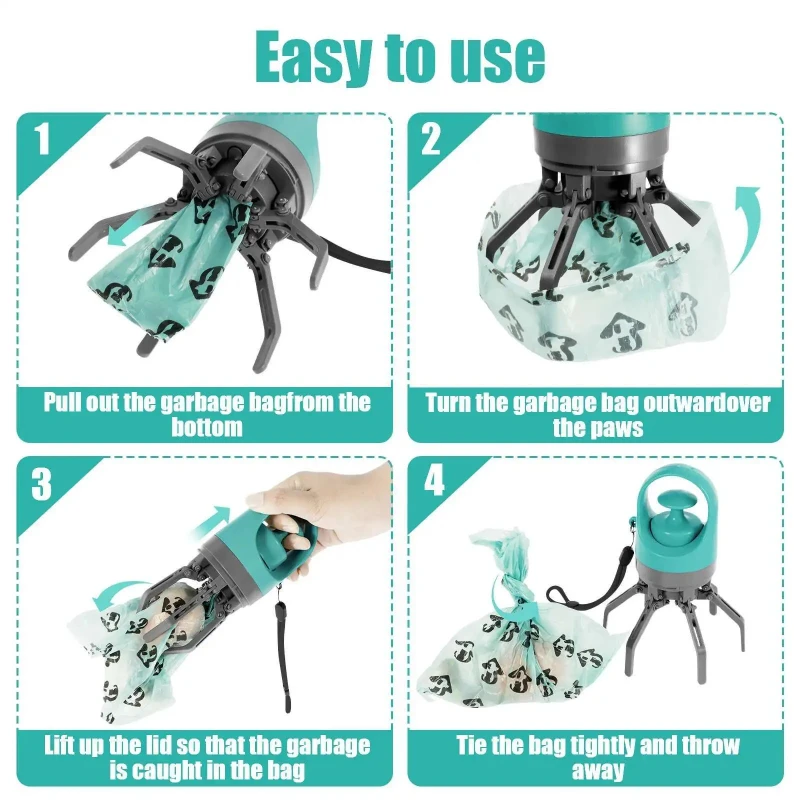 Easy to use

1

Pull out the garbage bagfrom the bottom

2

Turn the garbage bag outwardover the paws

3

Lift up the lid so that the garbage is caught in the bag

4

Tie the bag tightly and throw away